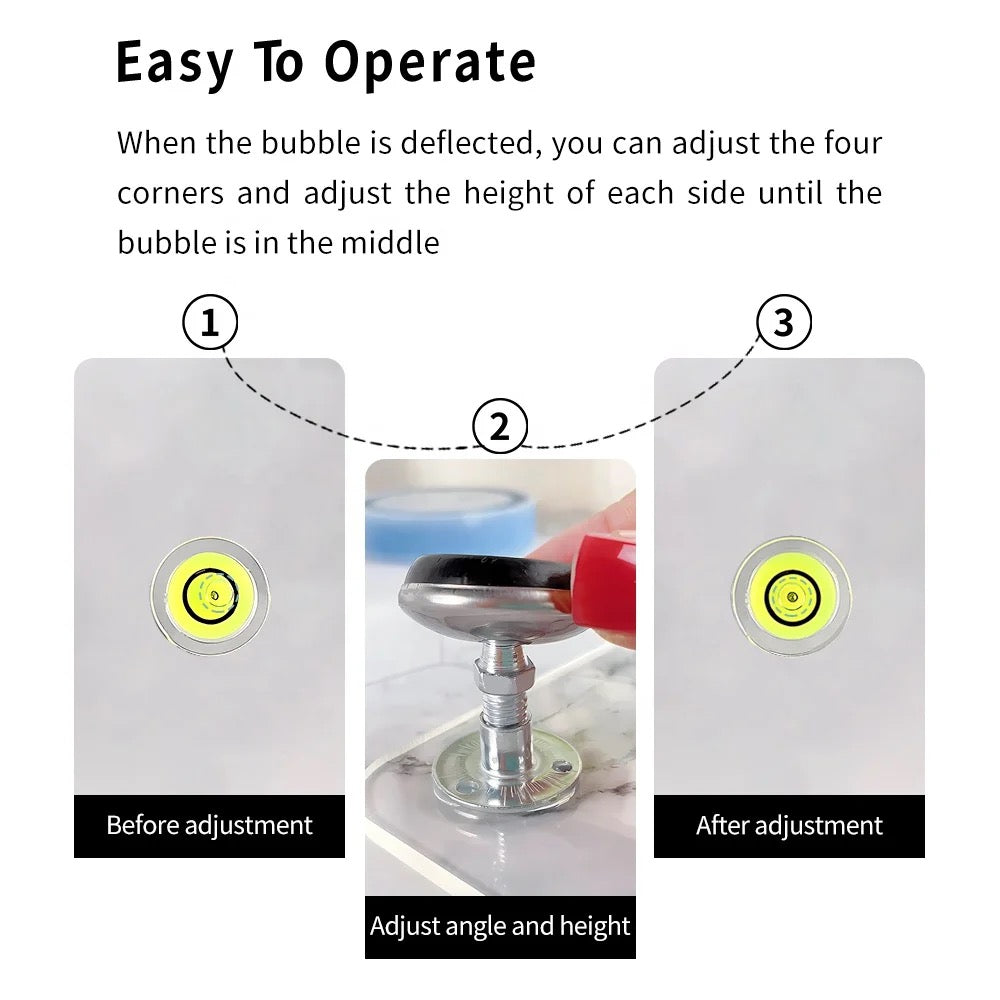 Easy To Operate

When the bubble is deflected, you can adjust the four corners and adjust the height of each side until the bubble is in the middle

1

2

3

Before adjustment

Adjust angle and height

After adjustment